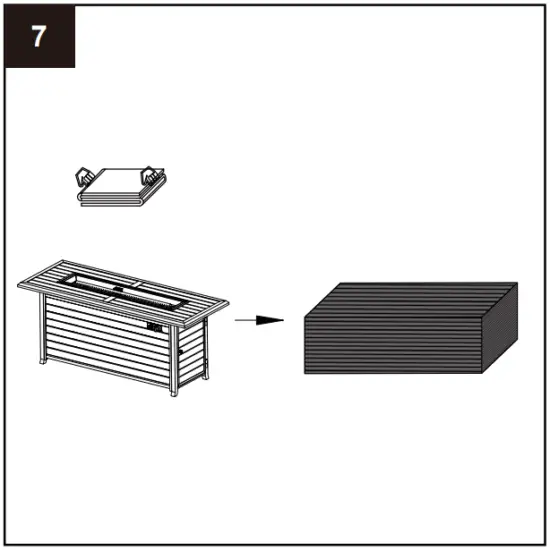 7