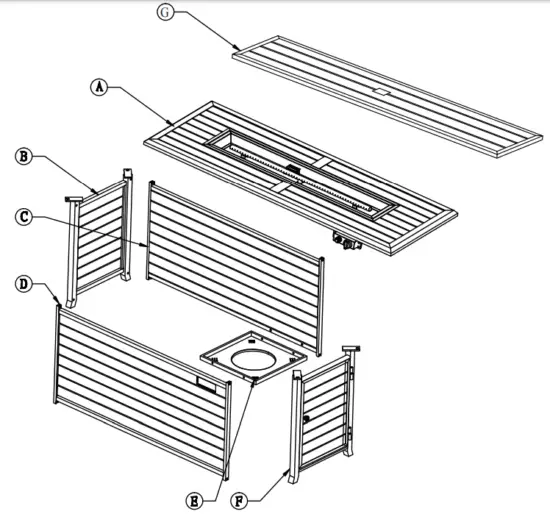 G
A
B
C
D
E
F