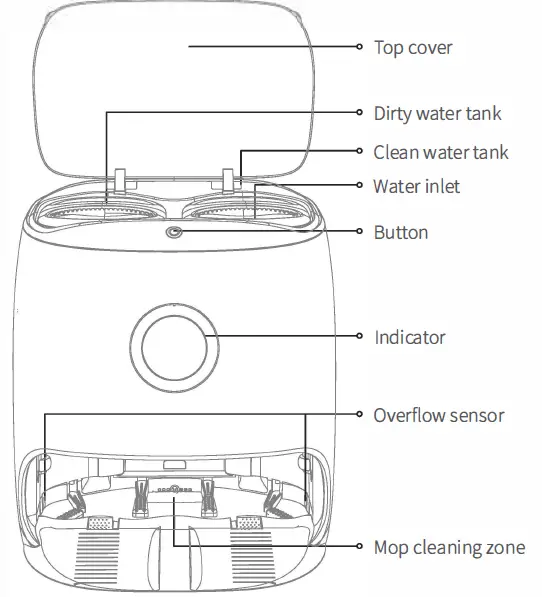 Top cover
Dirty water tank
Clean water tank
Water inlet
Button
Indicator
Overflow sensor
Mop cleaning zone