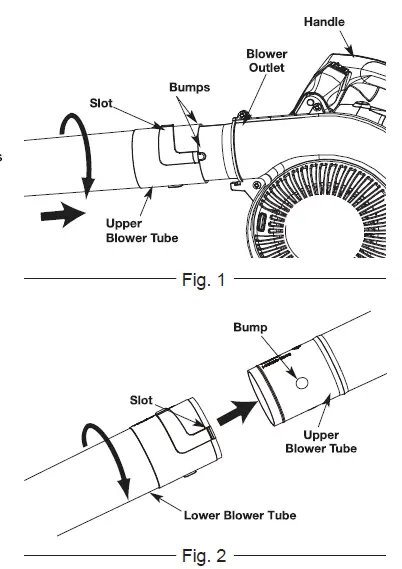 Handle

Blower Outlet

Bumps

Slot

s

Upper Blower Tube

Fig. 1

Bump

Slot

Upper Blower Tube

Lower Blower Tube

Fig. 2