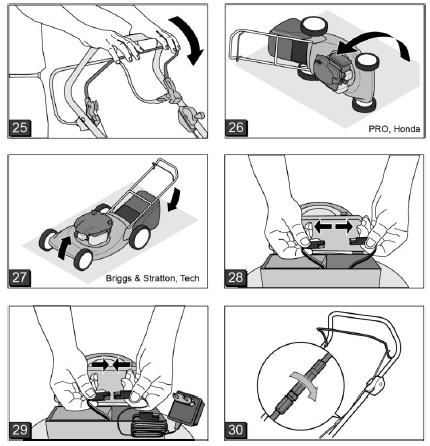 25

26

PRO, Honda

27

Briggs & Stratton, Tech

28

29

30