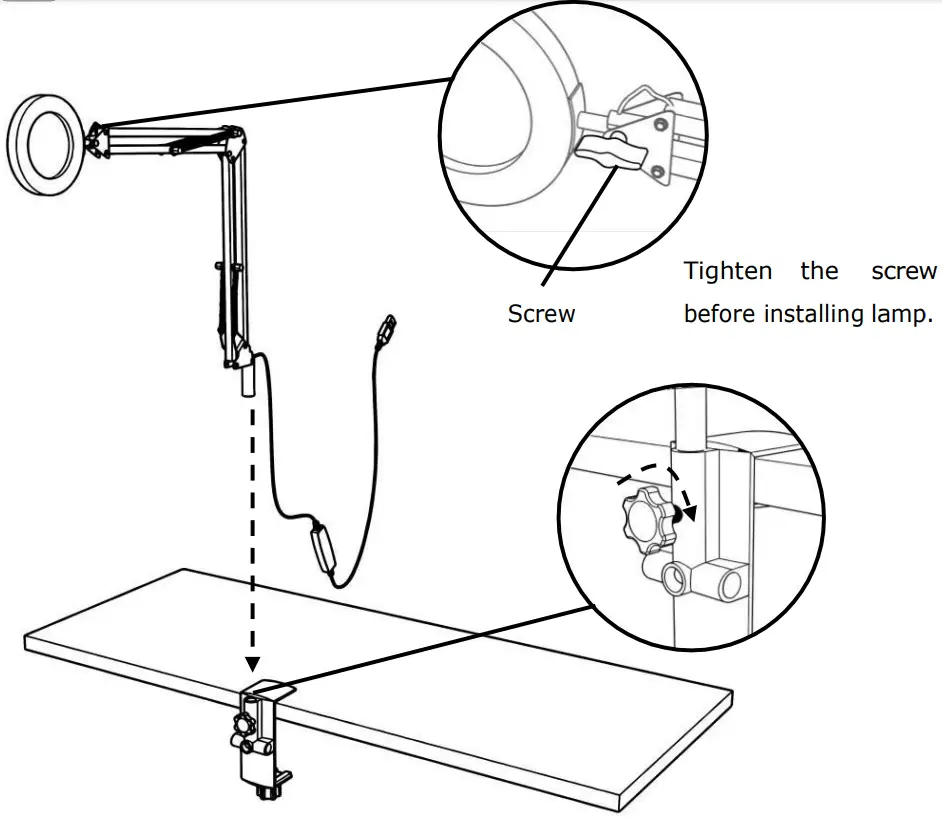 Screw

Tighten the screw before installing lamp.