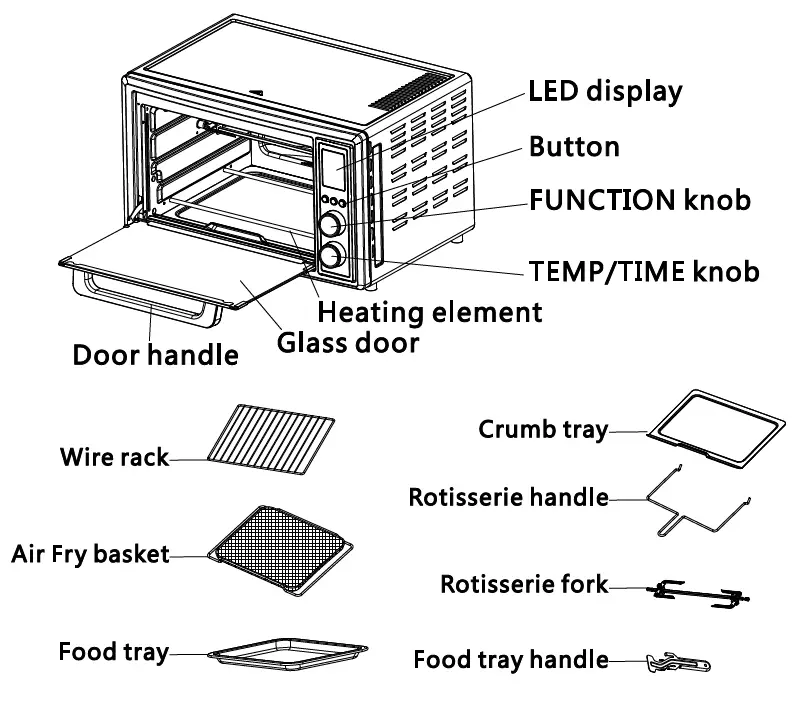 LED display
Button
FUNCTION knob
TEMP/TIME knob
Heating element
Glass door
Door handle

Wire rack
Air Fry basket
Food tray

Crumb tray
Rotisserie handle
Rotisserie fork
Food tray handle