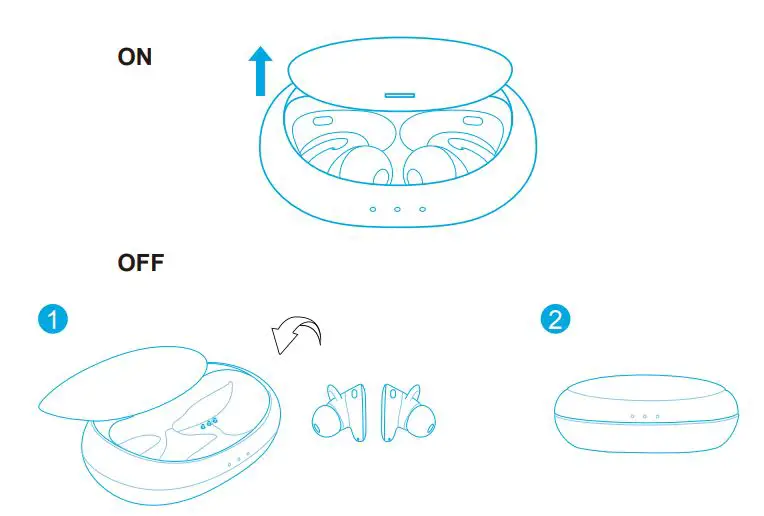 ON

OFF

1

2