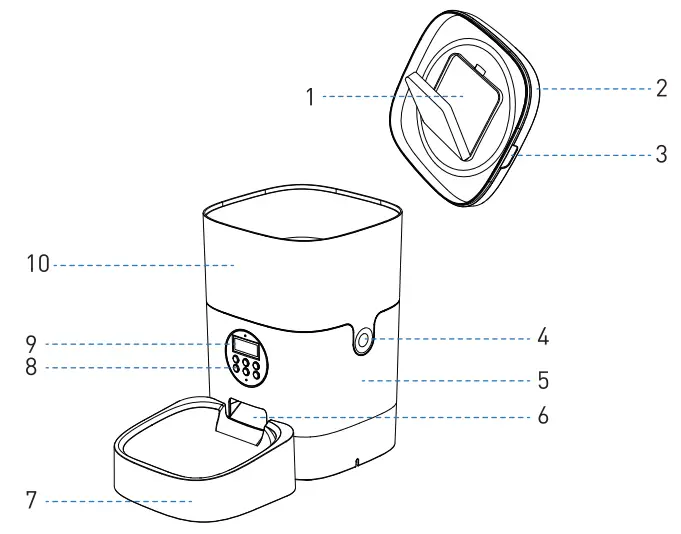 1
2
3
10
9
8
4
5
6
7