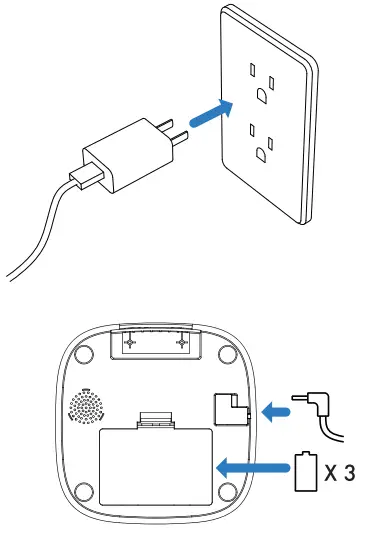 X 3