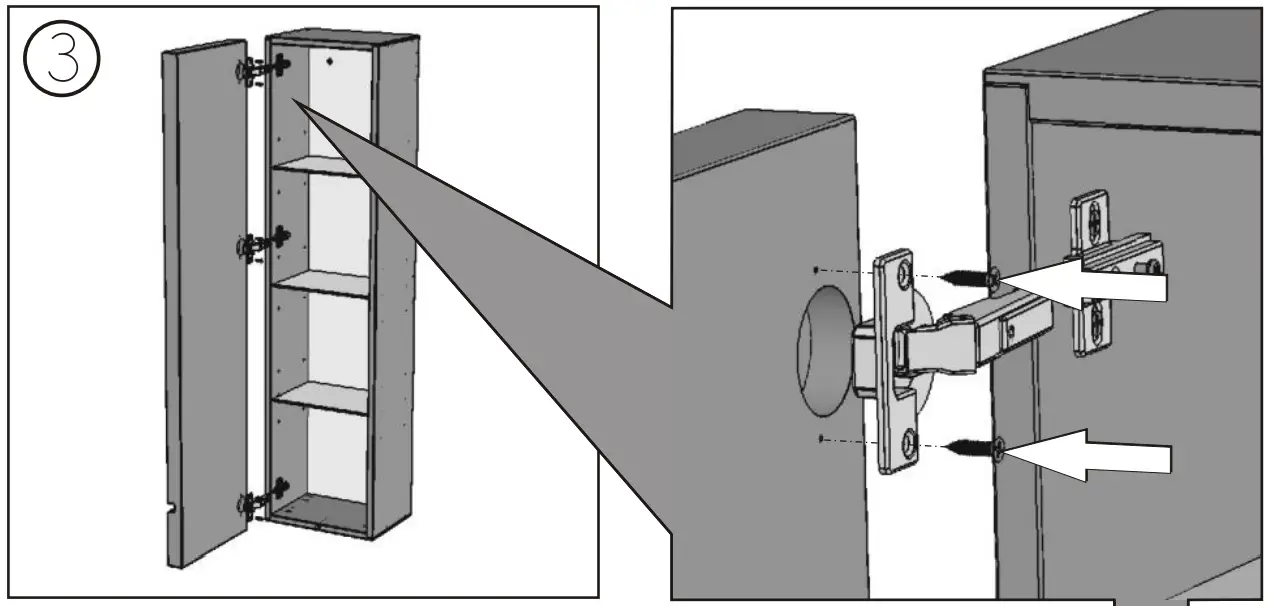 3