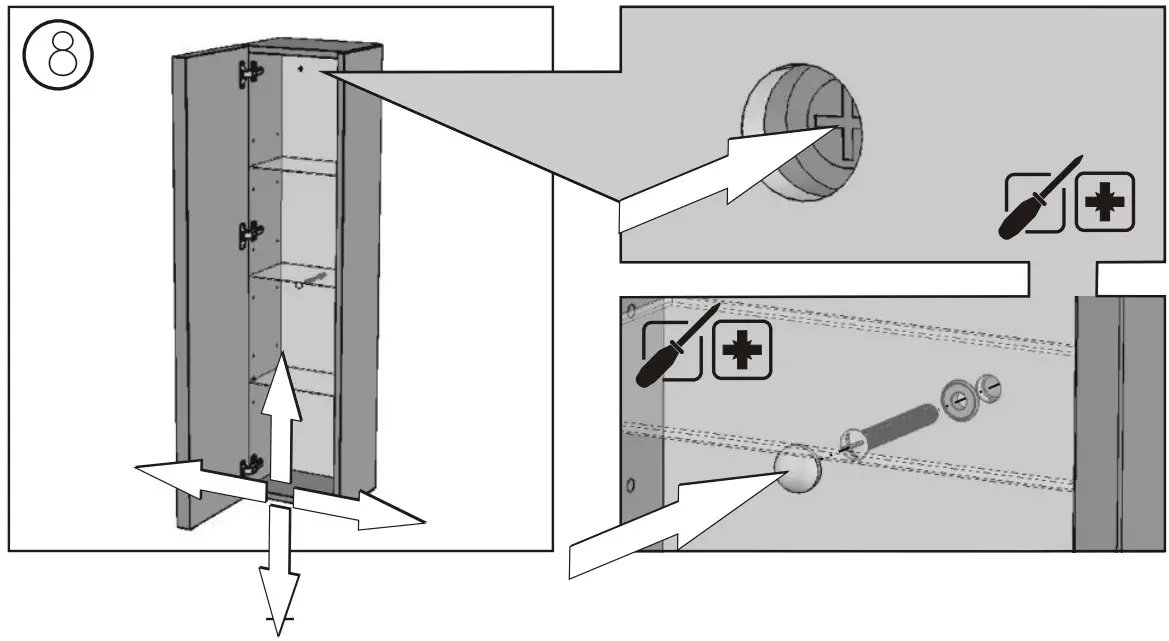 8