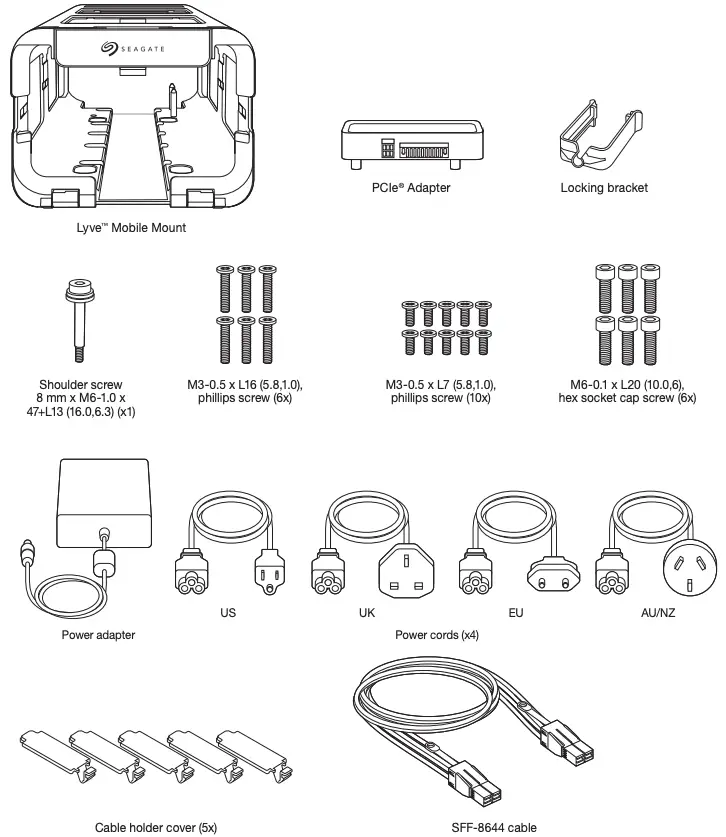 SEAGATE

Lyve™ Mobile Mount

PCIe® Adapter

Locking bracket

Shoulder screw 8 mm x M6-1.0 x 47+L13 (16.0,6.3) (x1)

M3-0.5 x L16 (5.8,1.0), phillips screw (6x)

M3-0.5 x L7 (5.8,1.0), phillips screw (10x)

M6-0.1 x L20 (10.0,6), hex socket cap screw (6x)

Power adapter

US

UK

EU

AU/NZ

Power cords (x4)

Cable holder cover (5x)

SFF-8644 cable