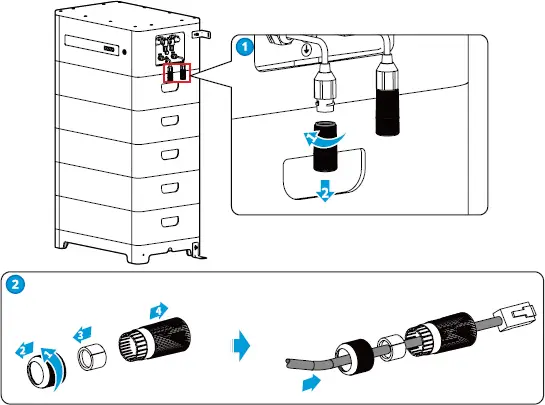 1
1
2
2
2
1
3
4