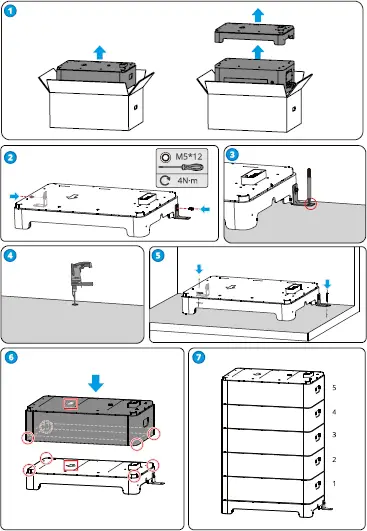 1

2

M5*12

4N·m

3

4

5

6

7

5

4

3

2

1