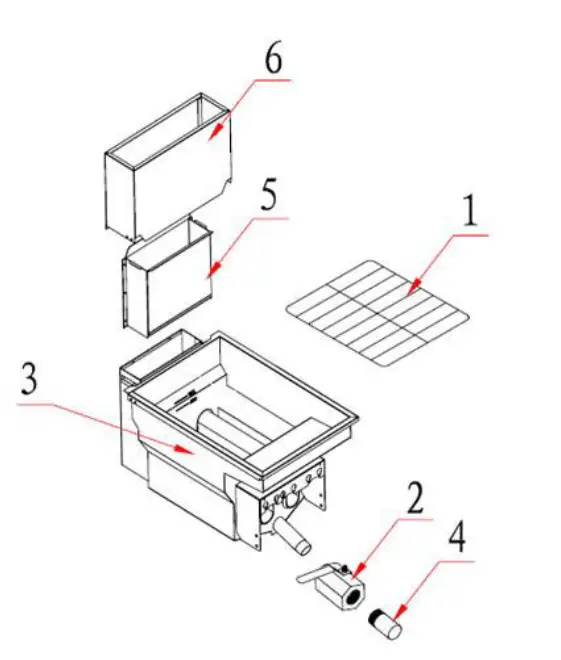 6
5
1
3
2
4