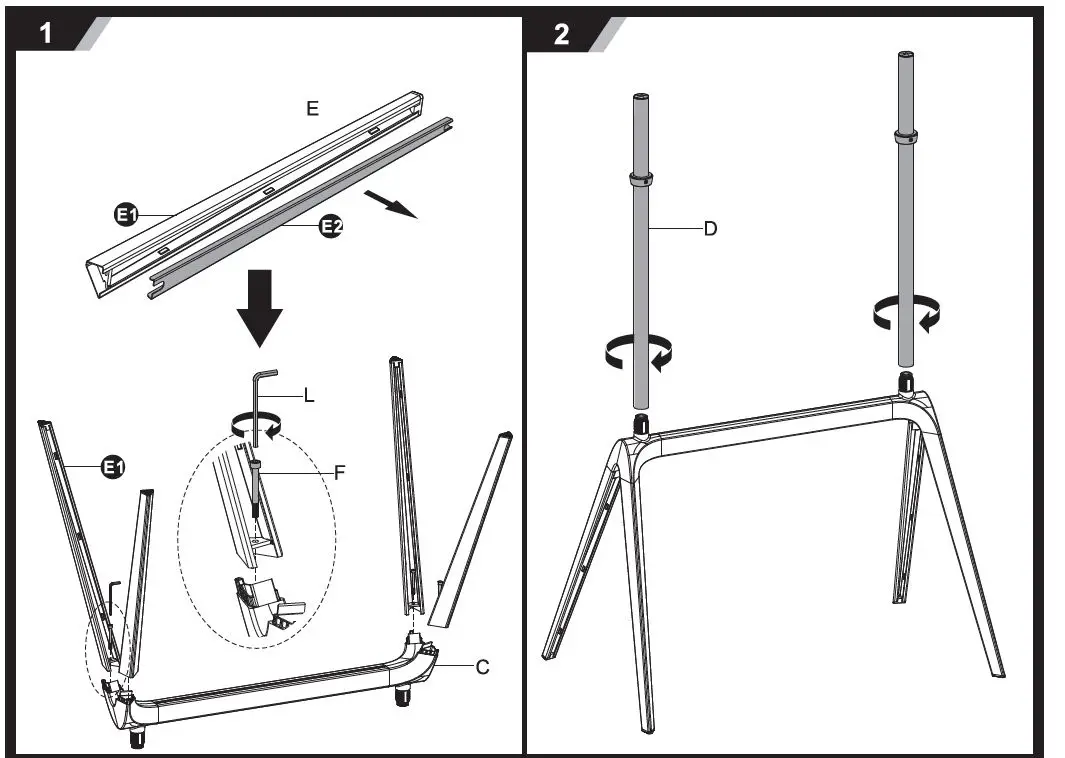 1

E

E1

E2

L

E1

F

C

2

D