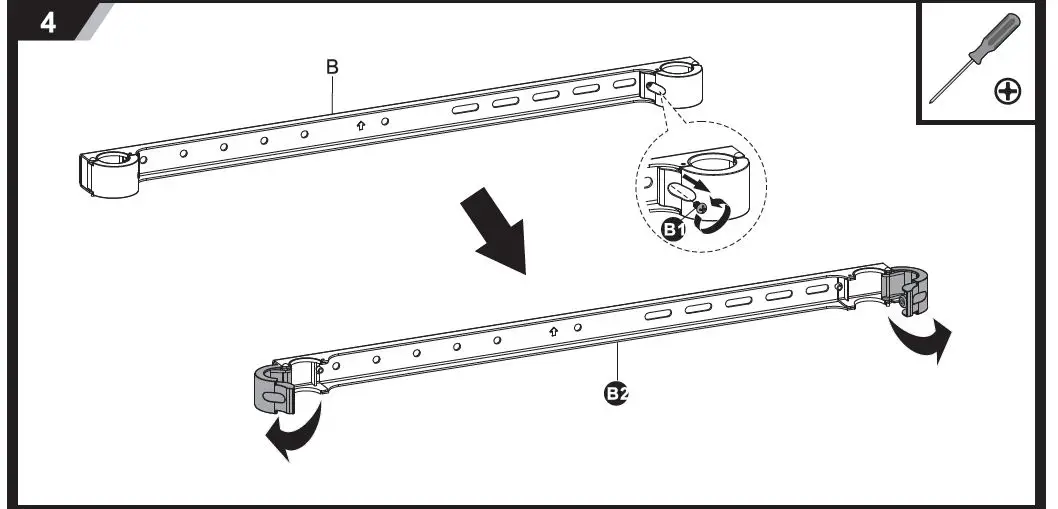 4

B

B1

B2