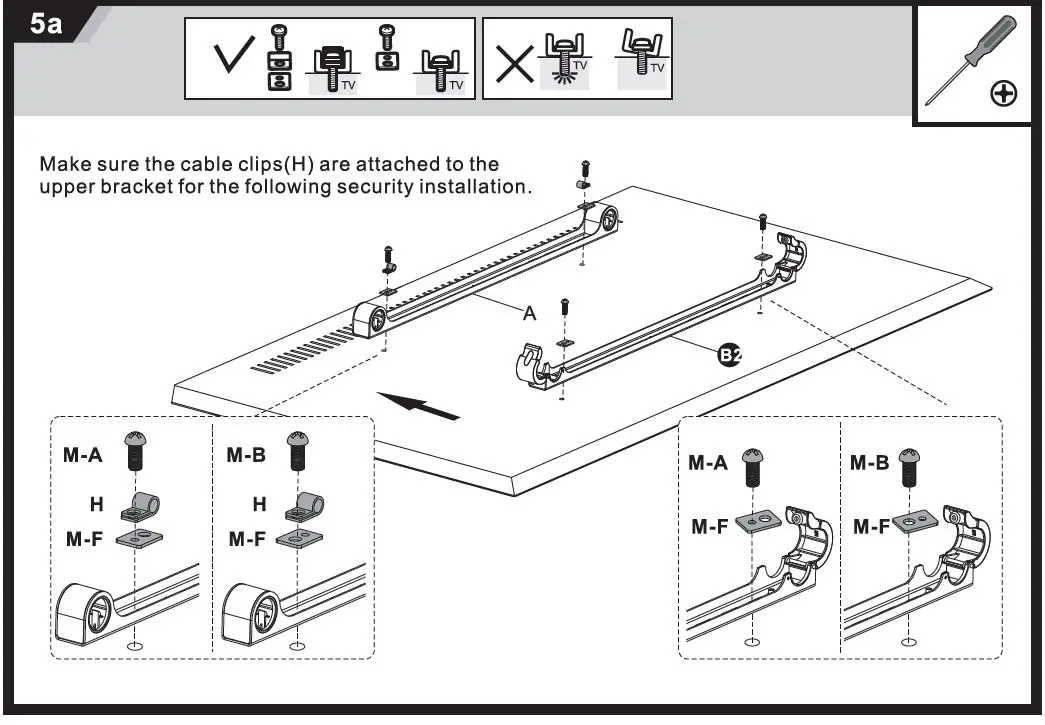 5a

TV TV

TV TV

Make sure the cable clips(H) are attached to the upper bracket for the following security installation.

A

B2

M-A

H

M-F

M-B

H

M-F

M-A

M-F

M-B

M-F