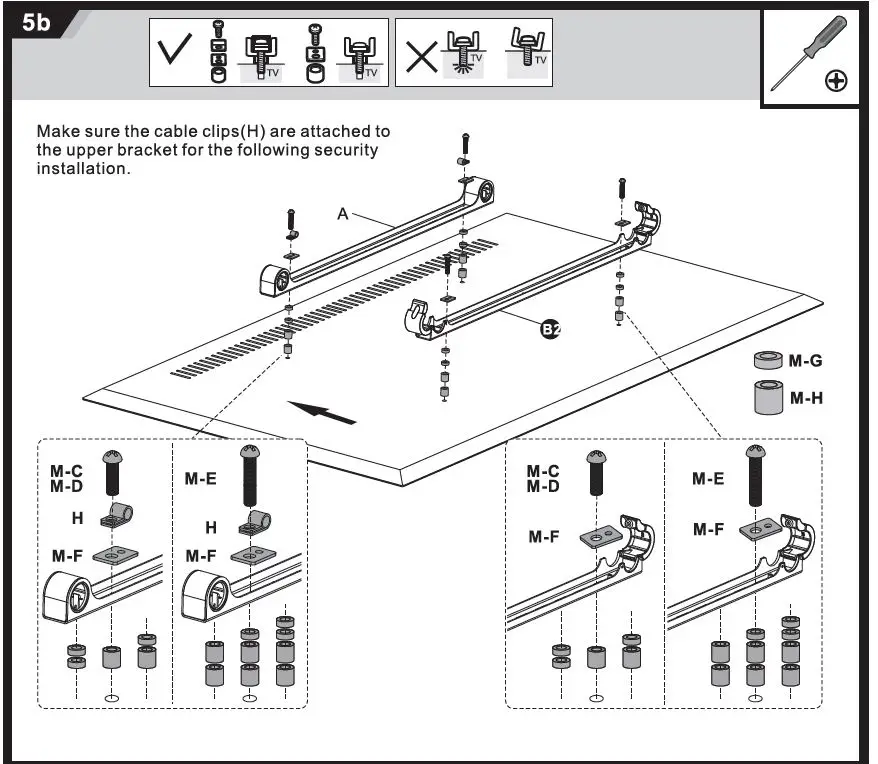 5b

TV TV

TV TV

Make sure the cable clips(H) are attached to the upper bracket for the following security installation.

A

B2

M-G

M-H

M-C
M-D

H

M-F

M-E

H

M-F

M-C
M-D

M-F

M-E

M-F