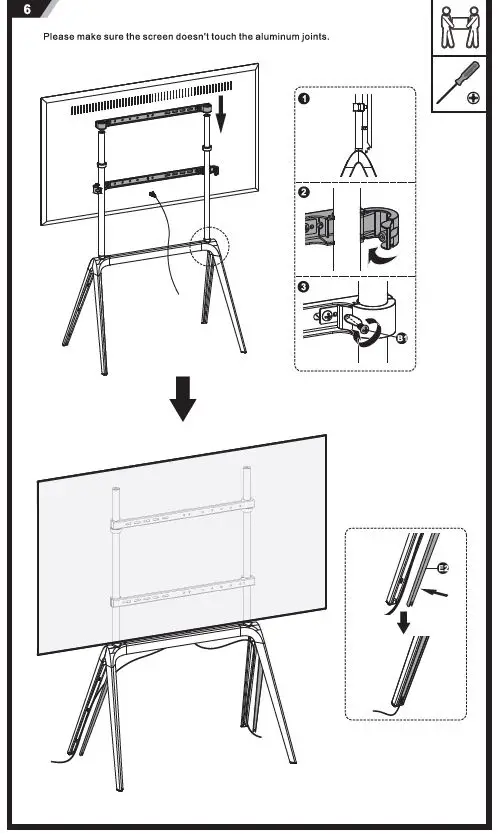 6

Please make sure the screen doesn't touch the aluminum joints.

1

2

3

B1

E2