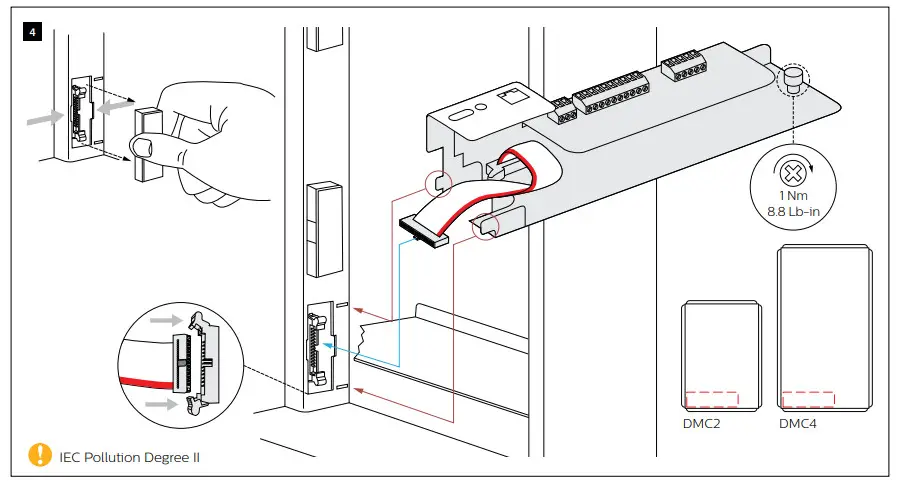 4

1 Nm
8.8 Lb-in

DMC2

DMC4

IEC Pollution Degree II