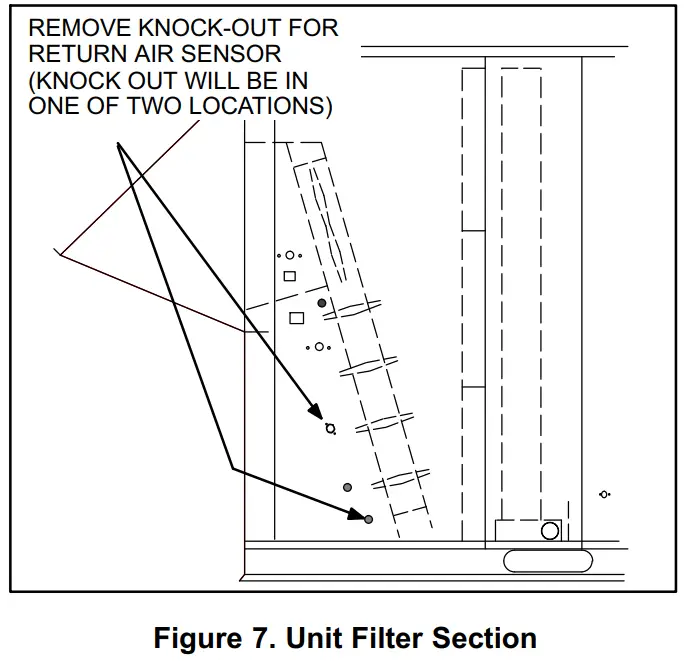 REMOVE KNOCK-OUT FOR RETURN AIR SENSOR (KNOCK OUT WILL BE IN ONE OF TWO LOCATIONS)

Figure 7. Unit Filter Section