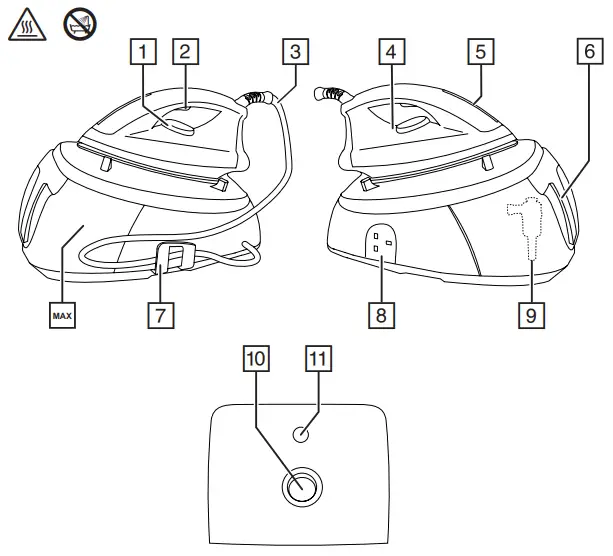 1
2
3
4
5
6
MAX
7
8
9
10
11