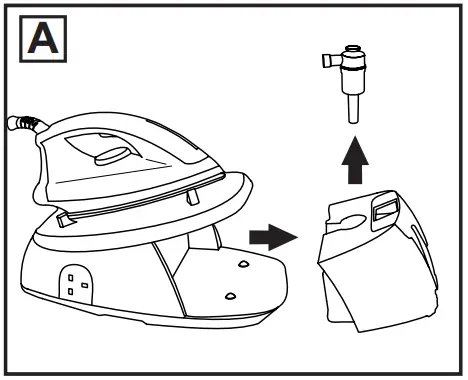 A