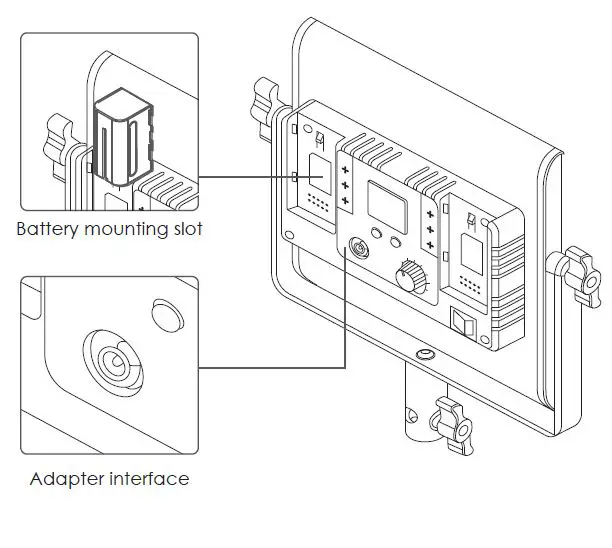 Battery mounting slot

Adapter interface