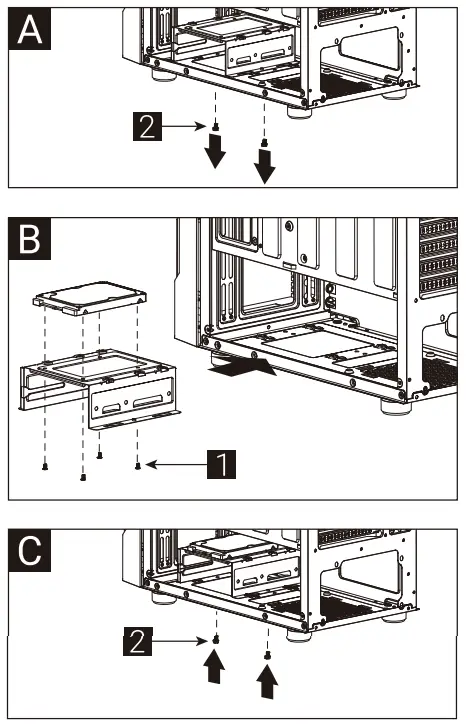 A

2

B

1

C

2