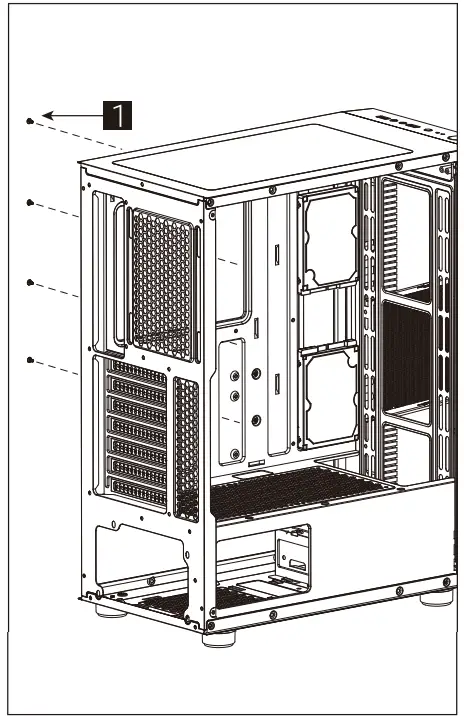 1