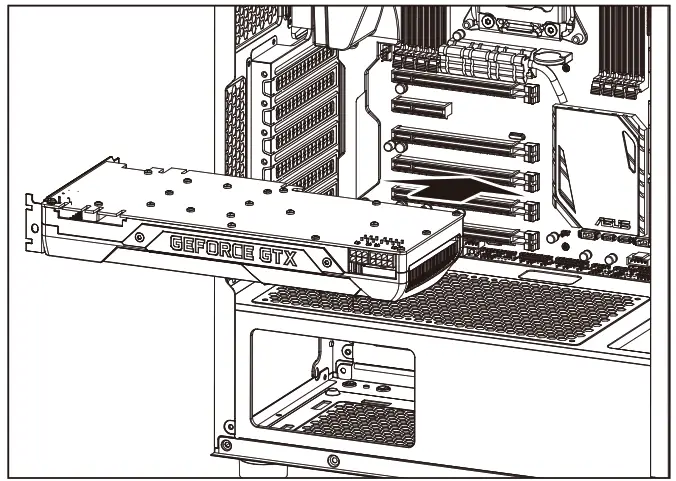 GEFORCE GTX

ASUS