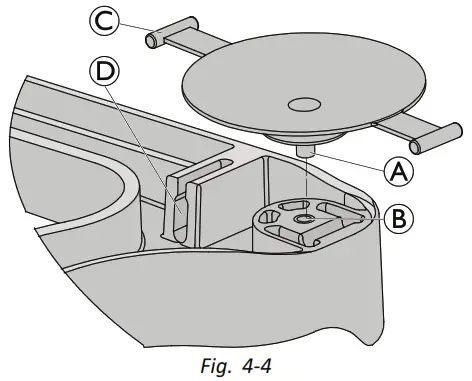 C
D
A
B
Fig. 4-4