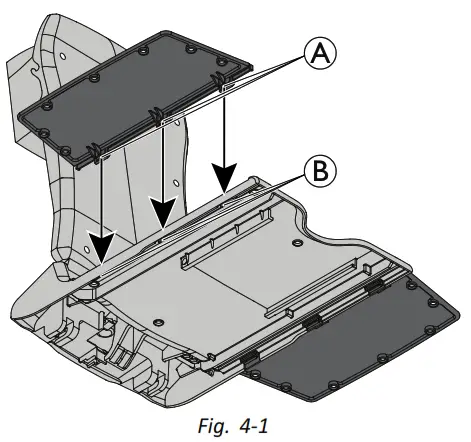 A
B
Fig. 4-1