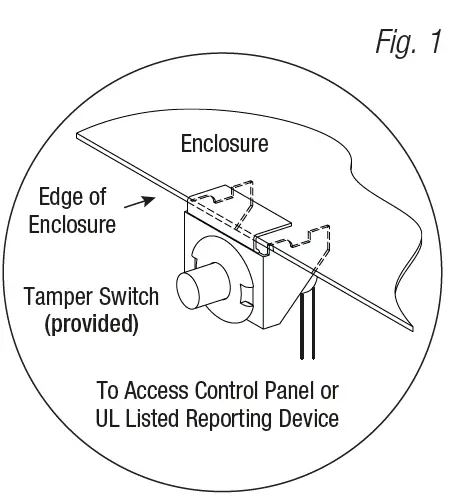 Fig. 1

Enclosure

Edge of Enclosure

Tamper Switch (provided)

To Access Control Panel or UL Listed Reporting Device