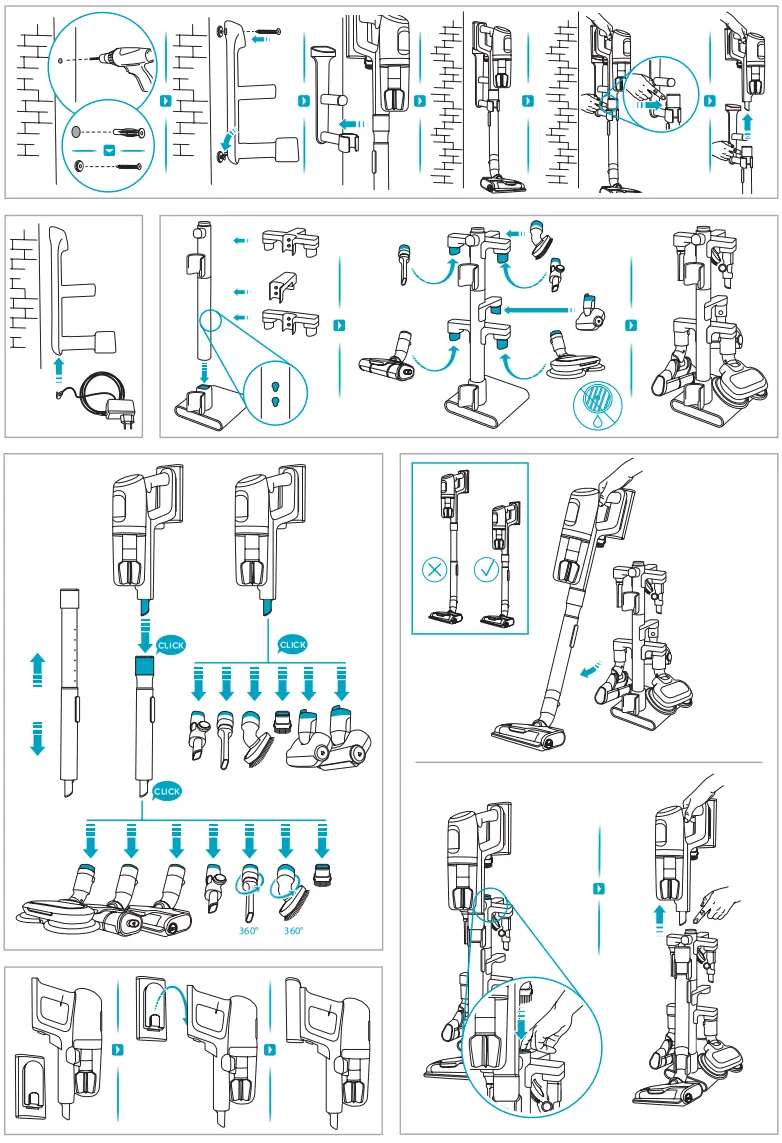 CLICK
CLICK
CLICK
360°
360°