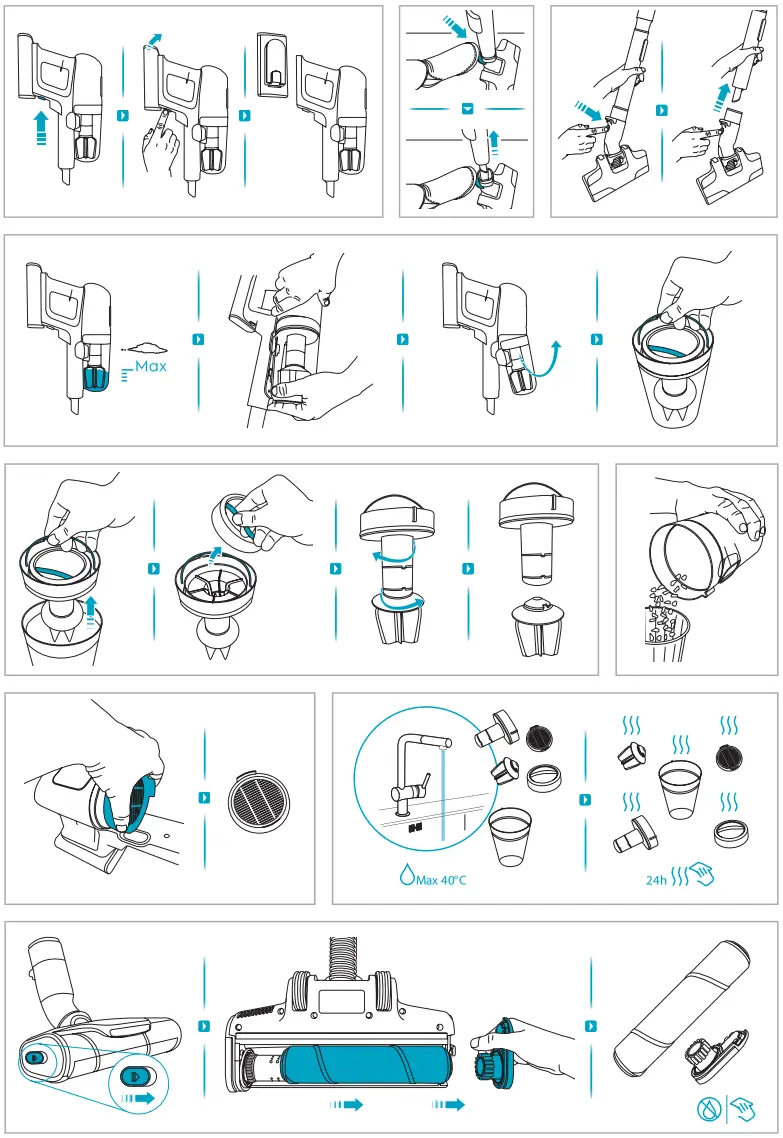 Max

Max 40°C

24h