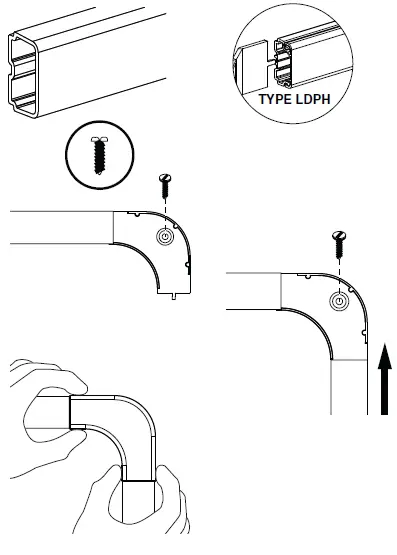 TYPE LDPH