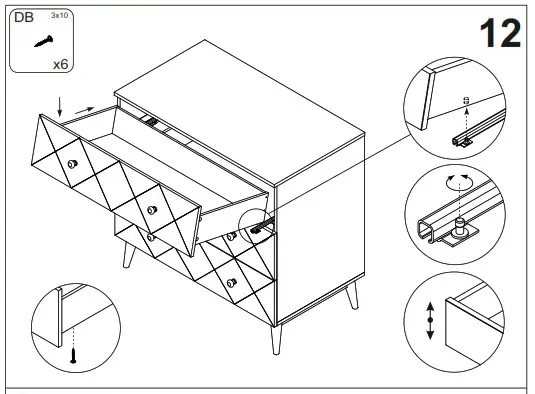 DB
3x10
x6
12