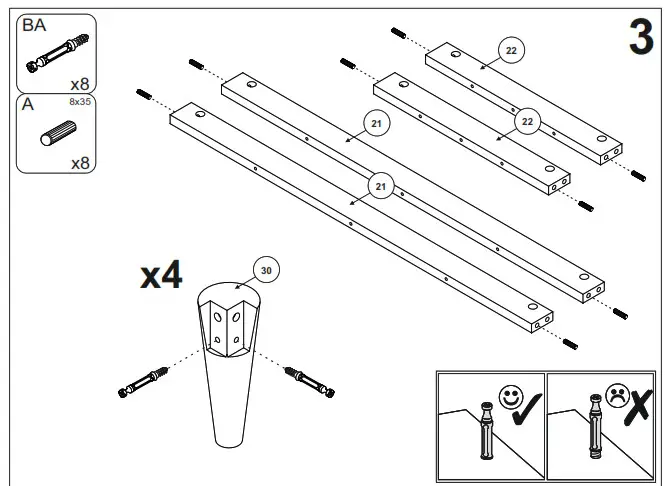 BA
x8
A
8x35
x8
3
22
22
21
21
x4
30