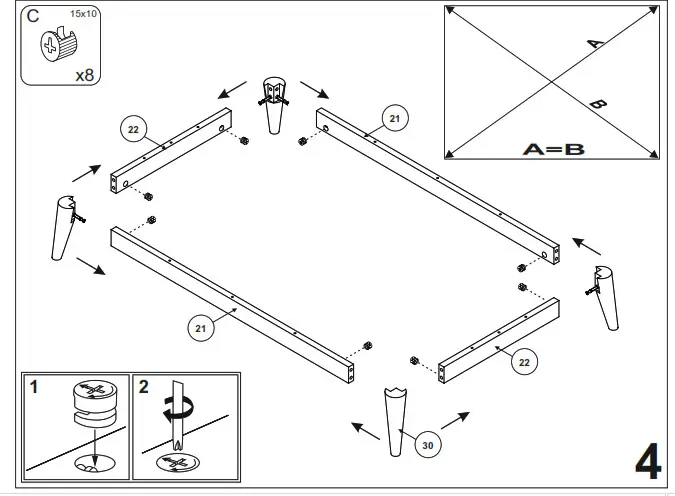 C
15x10
x8

A
B
A=B

22
21
21
22
30

1
2

4