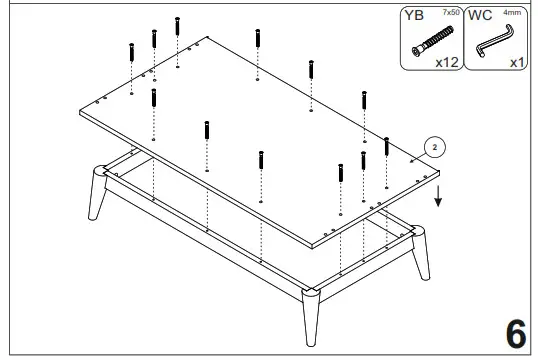 YB 7x50 x12

WC 4mm x1

2

6