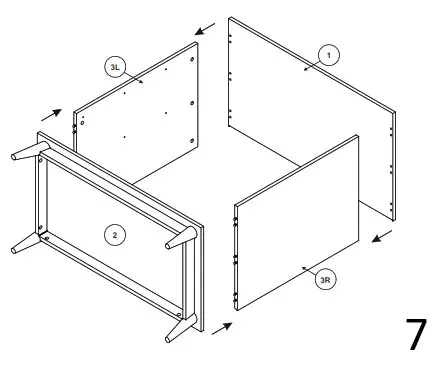 3L

1

2

3R

7