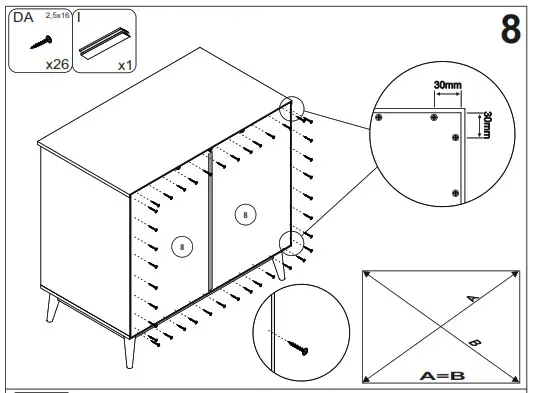 DA 2,5x16
x26
I
x1
8
30mm
30mm
8
8
A
B
A=B