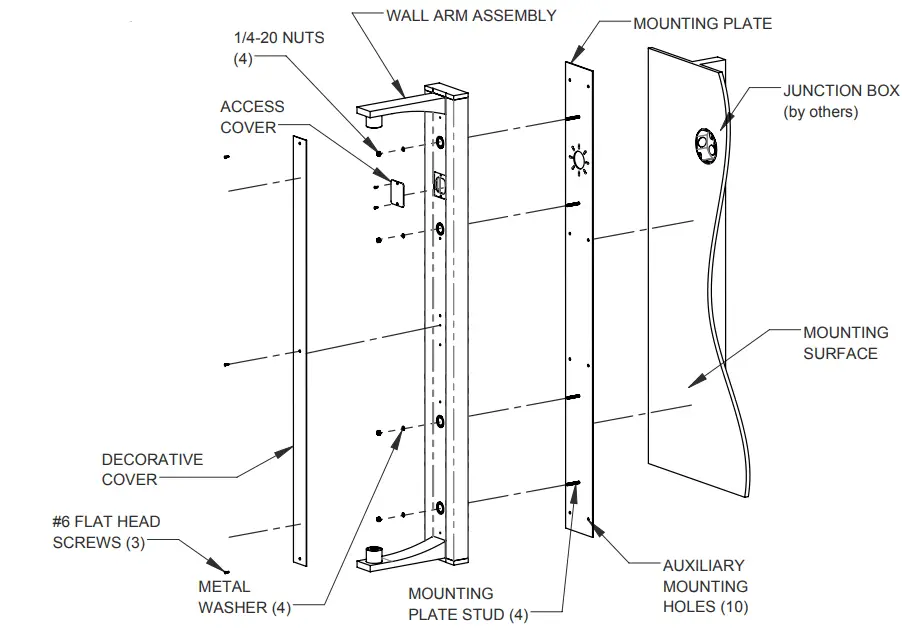 WALL ARM ASSEMBLY

MOUNTING PLATE

1/4-20 NUTS (4)

JUNCTION BOX (by others)

ACCESS COVER

MOUNTING SURFACE

DECORATIVE COVER

#6 FLAT HEAD SCREWS (3)

METAL WASHER (4)

MOUNTING PLATE STUD (4)

AUXILIARY MOUNTING HOLES (10)