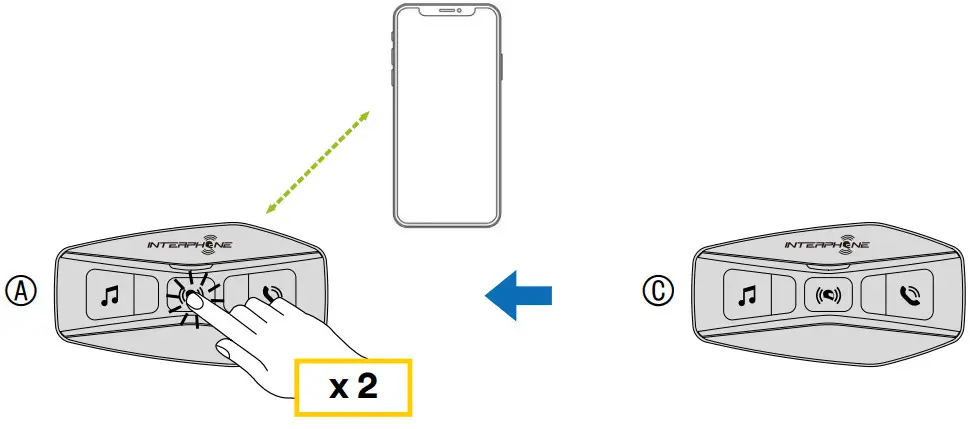 INTERPHONE

Ⓐ

x 2

INTERPHONE

Ⓒ