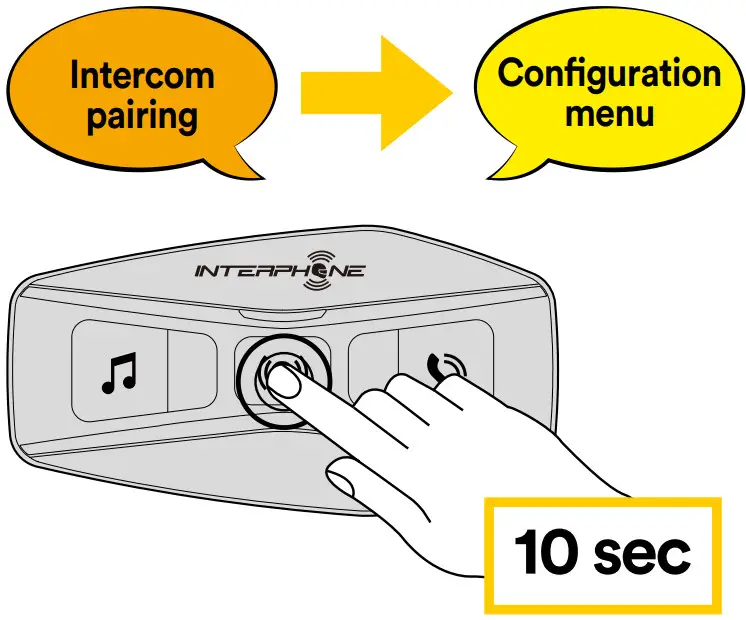 Intercom pairing

Configuration menu

INTERPHONE

10 sec