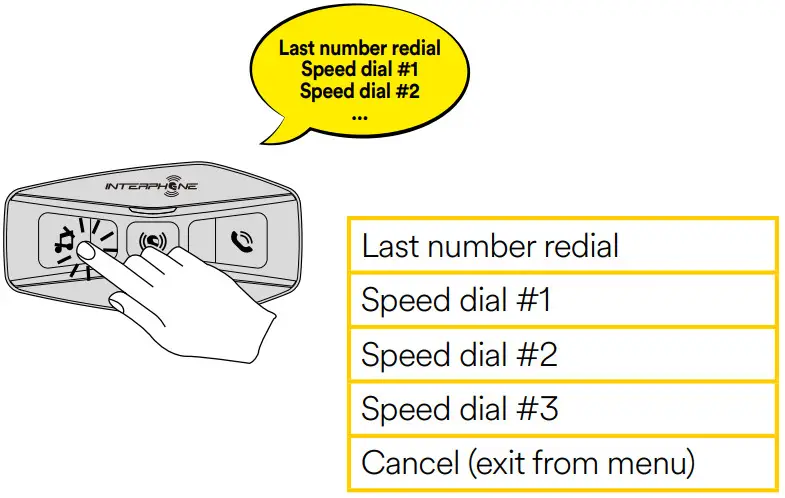 Last number redial
Speed dial #1
Speed dial #2
...

INTERPHONE

| Last number redial |
|---|
| Speed dial #1 |
| Speed dial #2 |
| Speed dial #3 |
| Cancel (exit from menu) |