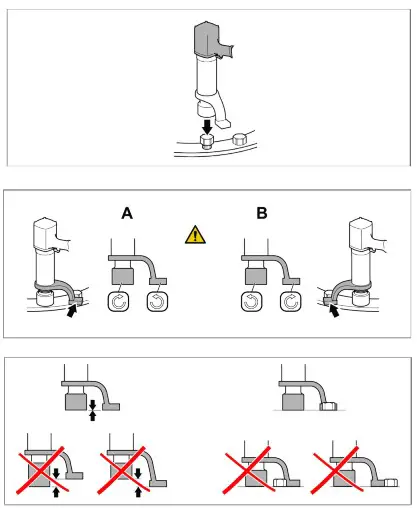 A

B