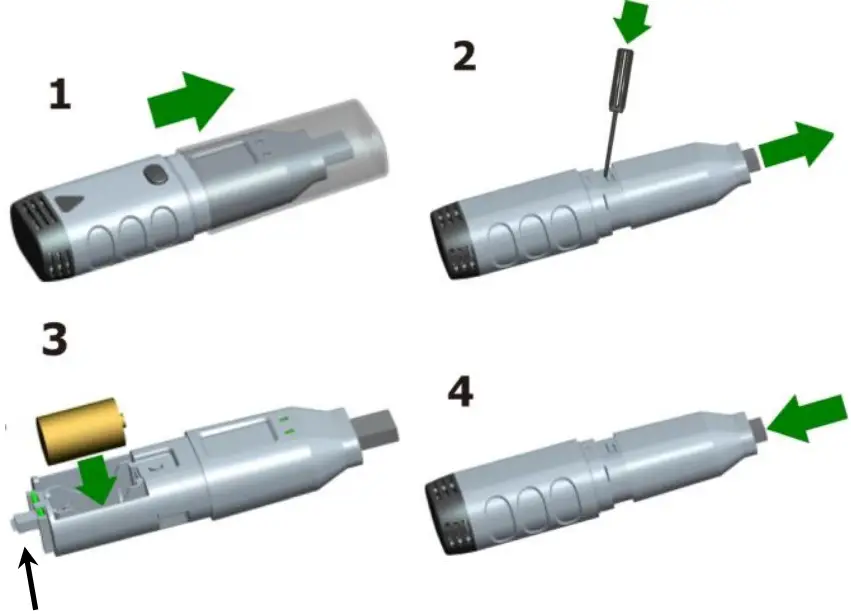 1

2

3

4