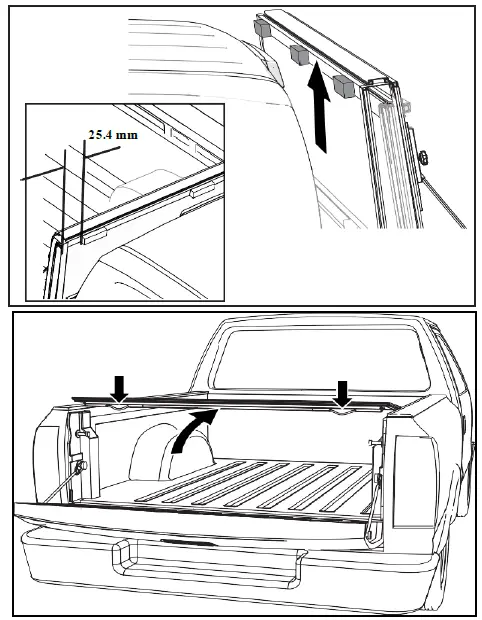 25.4 mm