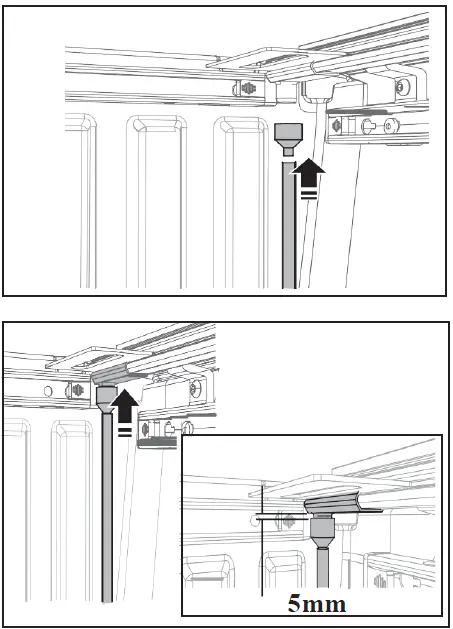 5mm