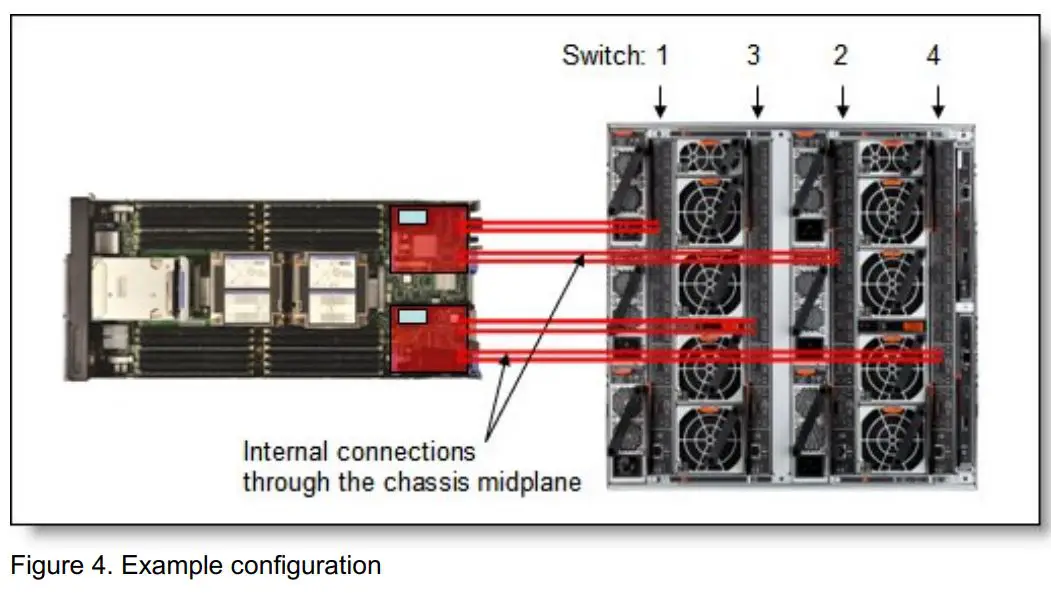 Switch: 1 3 2 4

Internal connections through the chassis midplane

Figure 4. Example configuration